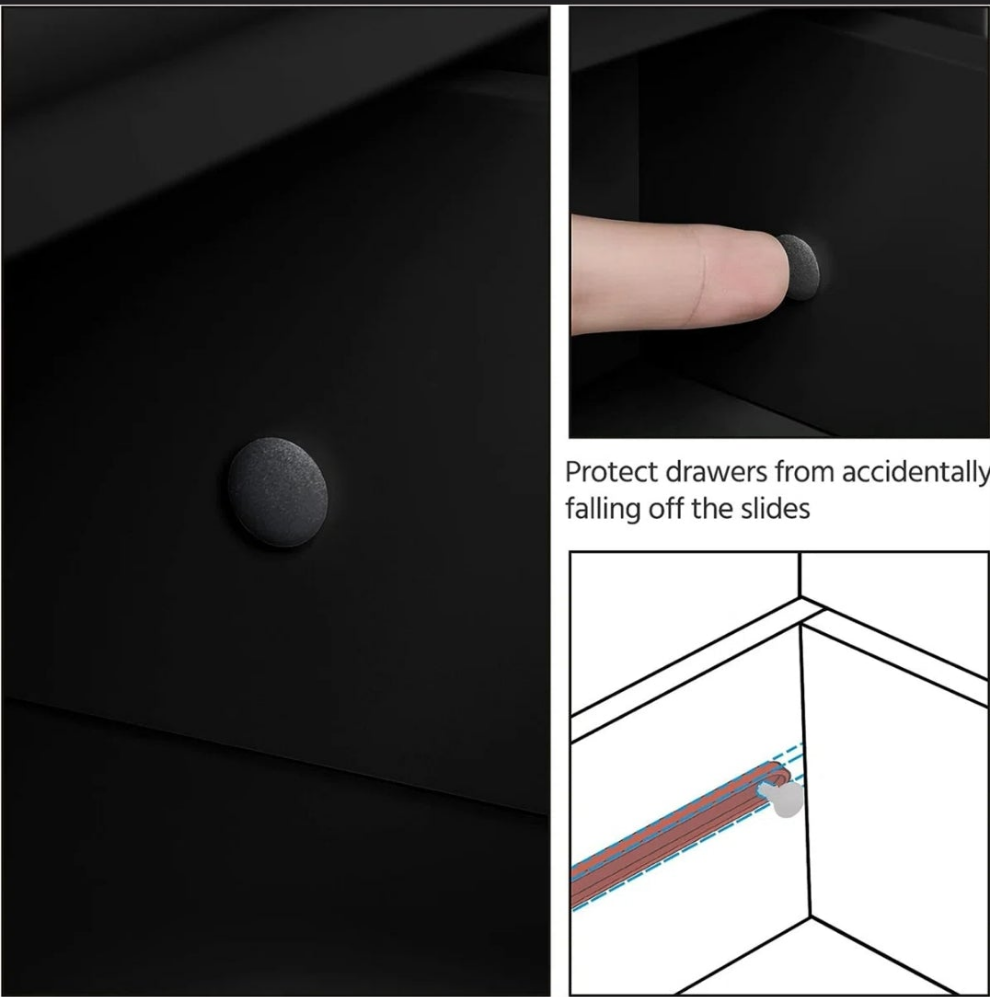 Protect drawers from accidentally falling off the slides