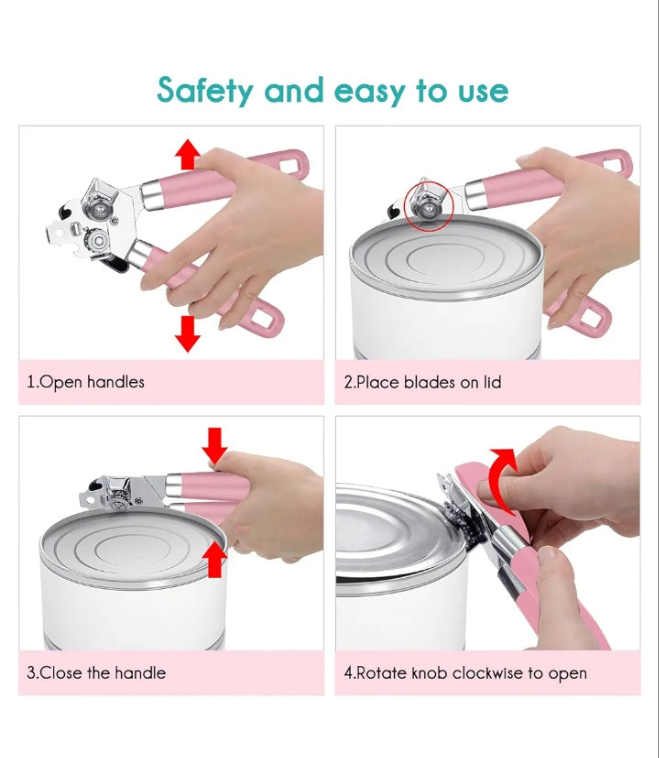 Safety and easy to use

1.Open handles

2.Place blades on lid

3.Close the handle

4.Rotate knob clockwise to open