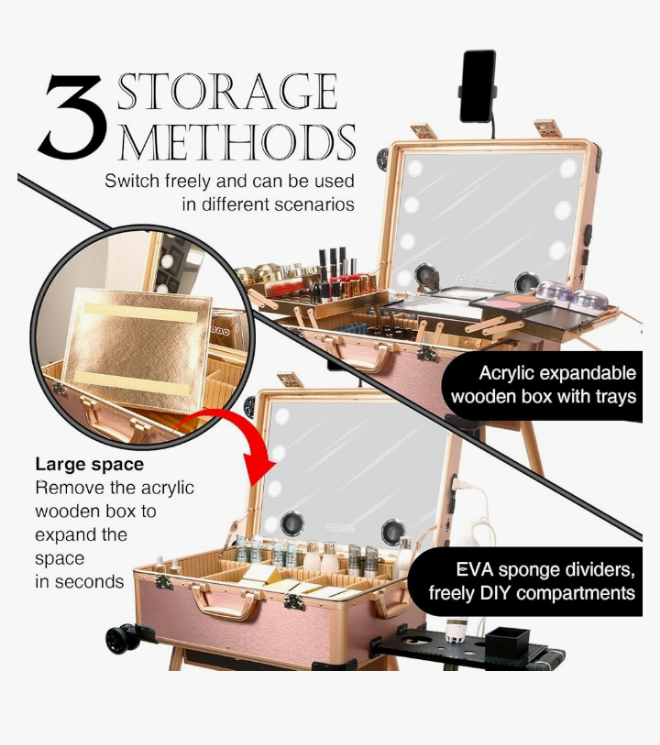 3 STORAGE METHODS

Switch freely and can be used in different scenarios

Acrylic expandable wooden box with trays

Large space
Remove the acrylic wooden box to expand the space in seconds

EVA sponge dividers, freely DIY compartments