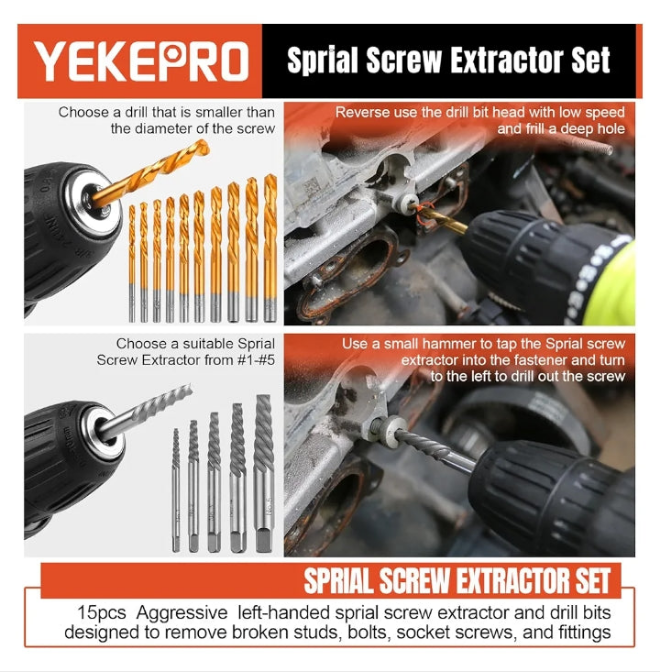 YEKEPRO

Sprial Screw Extractor Set

Choose a drill that is smaller than the diameter of the screw

Reverse use the drill bit head with low speed and frill a deep hole

Choose a suitable Sprial Screw Extractor from #1-#5

Use a small hammer to tap the Sprial screw extractor into the fastener and turn to the left to drill out the screw

SPRIAL SCREW EXTRACTOR SET

15pcs Aggressive left-handed sprial screw extractor and drill bits designed to remove broken studs, bolts, socket screws, and fittings