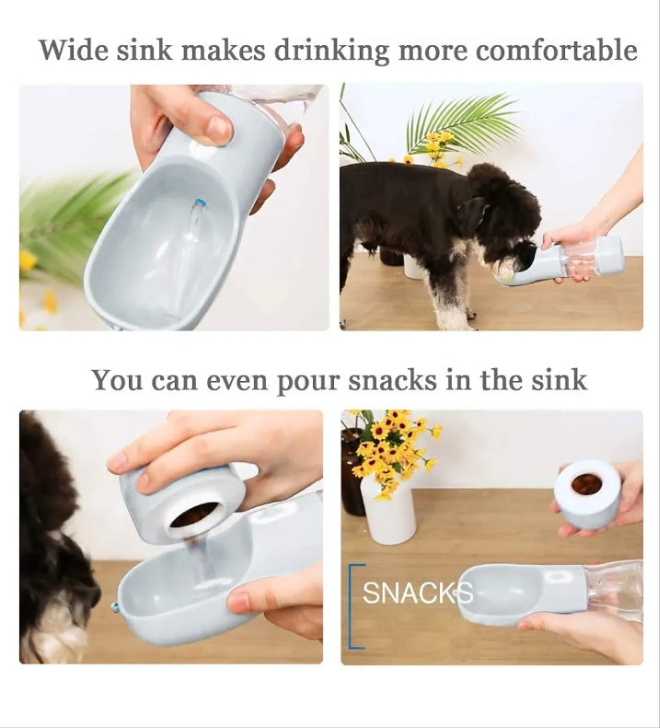 Wide sink makes drinking more comfortable

You can even pour snacks in the sink

SNACKS