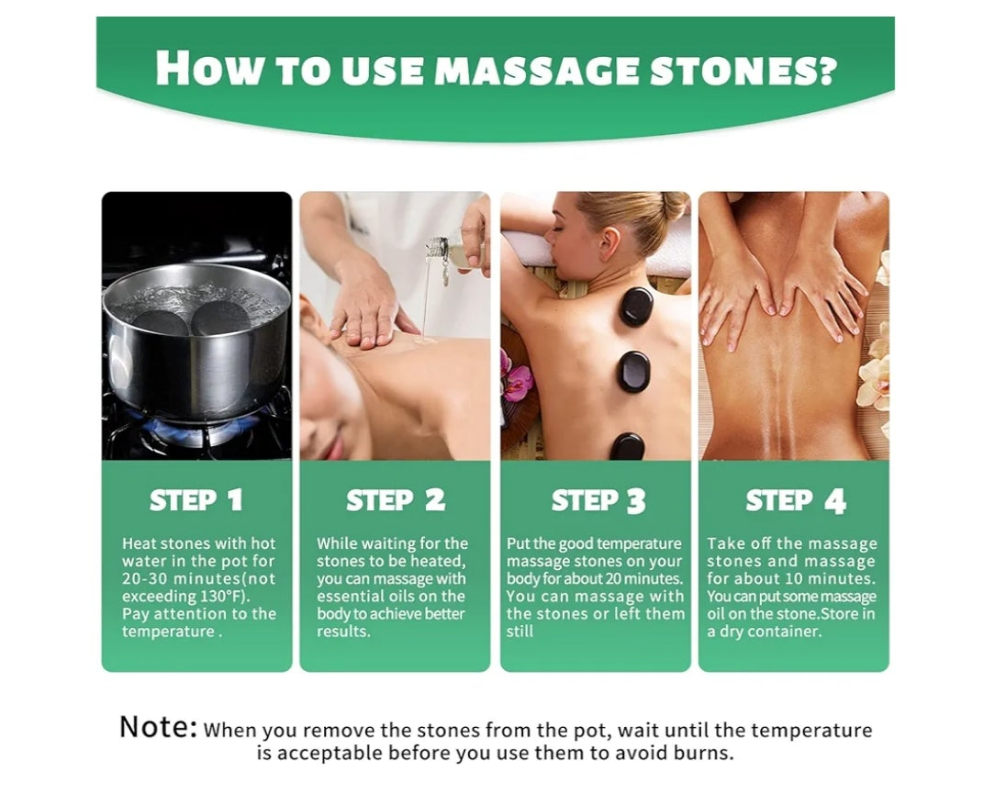 HOW TO USE MASSAGE STONES?

STEP 1

Heat stones with hot water in the pot for 20-30 minutes(not exceeding 130°F). Pay attention to the temperature .

STEP 2

While waiting for the stones to be heated, you can massage with essential oils on the body to achieve better results.

STEP 3

Put the good temperature massage stones on your body for about 20 minutes. You can massage with the stones or left them still

STEP 4

Take off the massage stones and massage for about 10 minutes. You can put some massage oil on the stone.Store in a dry container.

Note: When you remove the stones from the pot, wait until the temperature is acceptable before you use them to avoid burns.