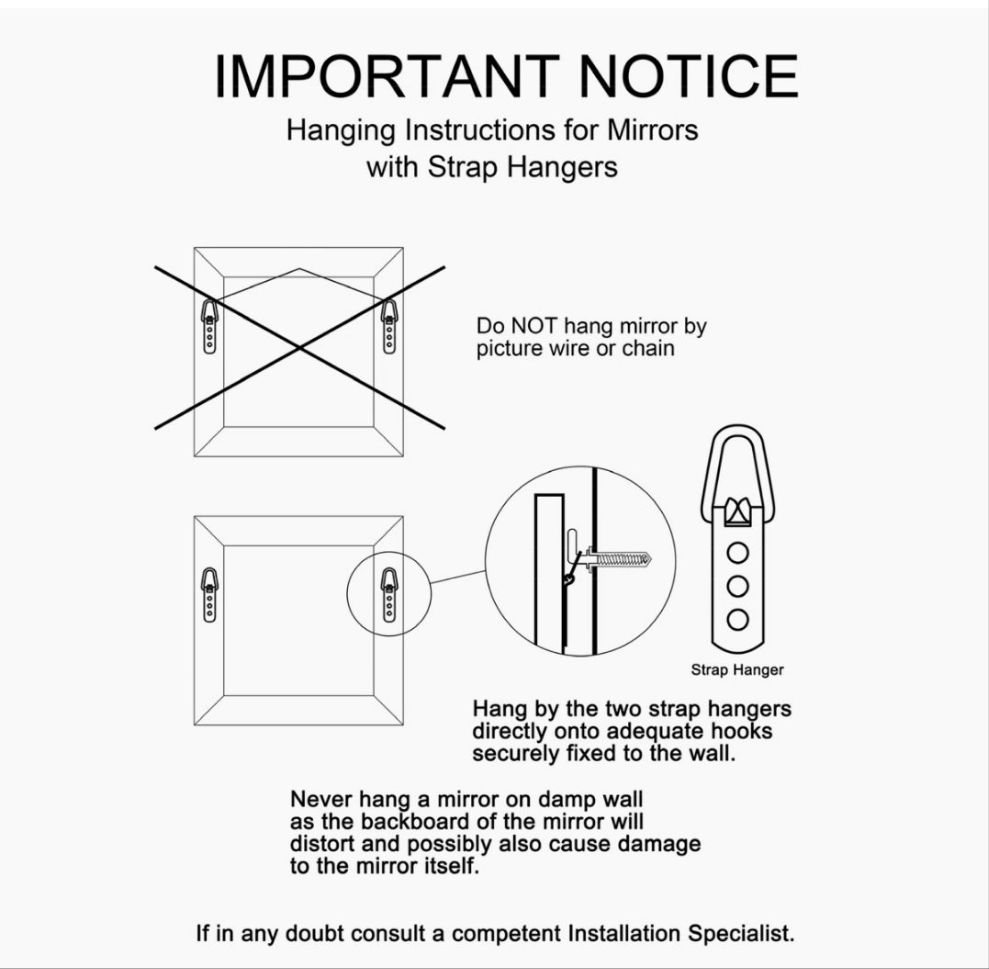 IMPORTANT NOTICE
Hanging Instructions for Mirrors with Strap Hangers

Do NOT hang mirror by picture wire or chain

Strap Hanger

Hang by the two strap hangers directly onto adequate hooks securely fixed to the wall.

Never hang a mirror on damp wall as the backboard of the mirror will distort and possibly also cause damage to the mirror itself.

If in any doubt consult a competent Installation Specialist.