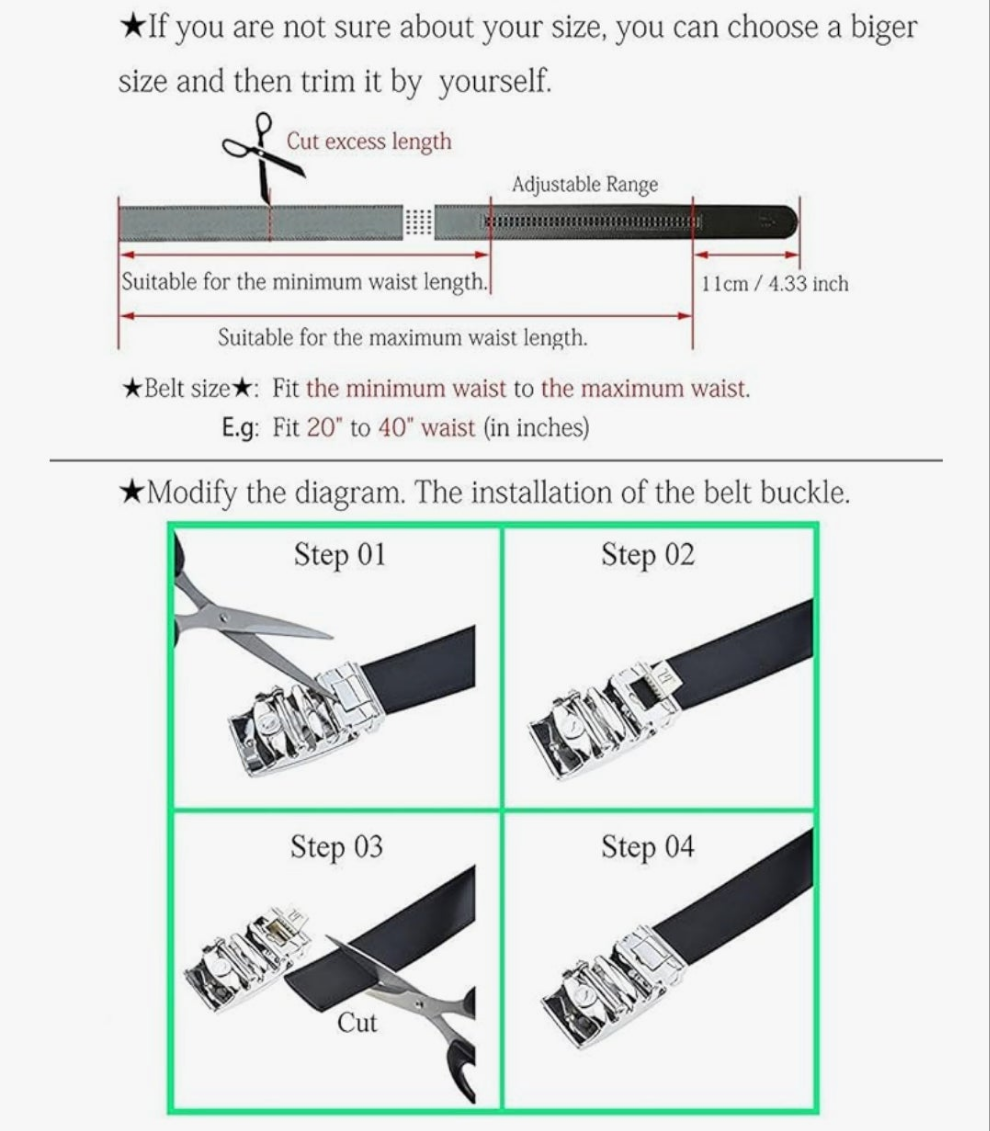 ★If you are not sure about your size, you can choose a biger size and then trim it by yourself.

Cut excess length

Adjustable Range

Suitable for the minimum waist length.

11cm / 4.33 inch

Suitable for the maximum waist length.

★Belt size★: Fit the minimum waist to the maximum waist.

E.g: Fit 20" to 40" waist (in inches)

★Modify the diagram. The installation of the belt buckle.

Step 01

Step 02

Step 03

Cut

Step 04