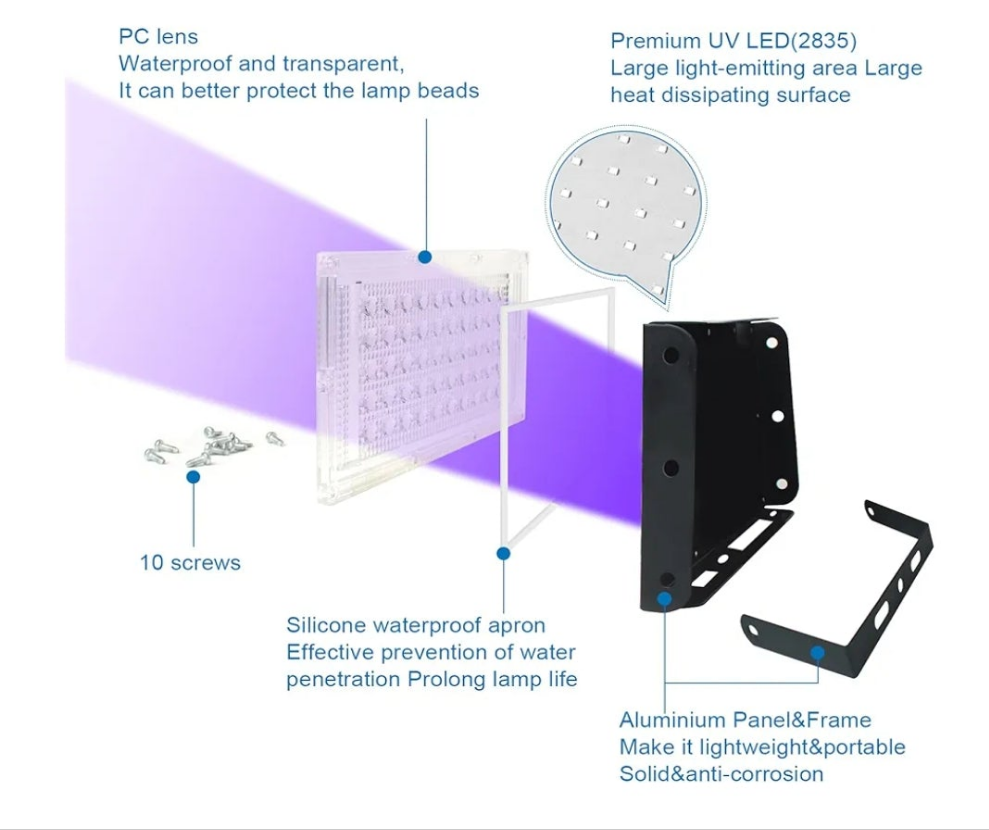 PC lens
Waterproof and transparent,
It can better protect the lamp beads

Premium UV LED(2835)
Large light-emitting area Large heat dissipating surface

10 screws

Silicone waterproof apron
Effective prevention of water penetration Prolong lamp life

Aluminium Panel&Frame
Make it lightweight&portable
Solid&anti-corrosion