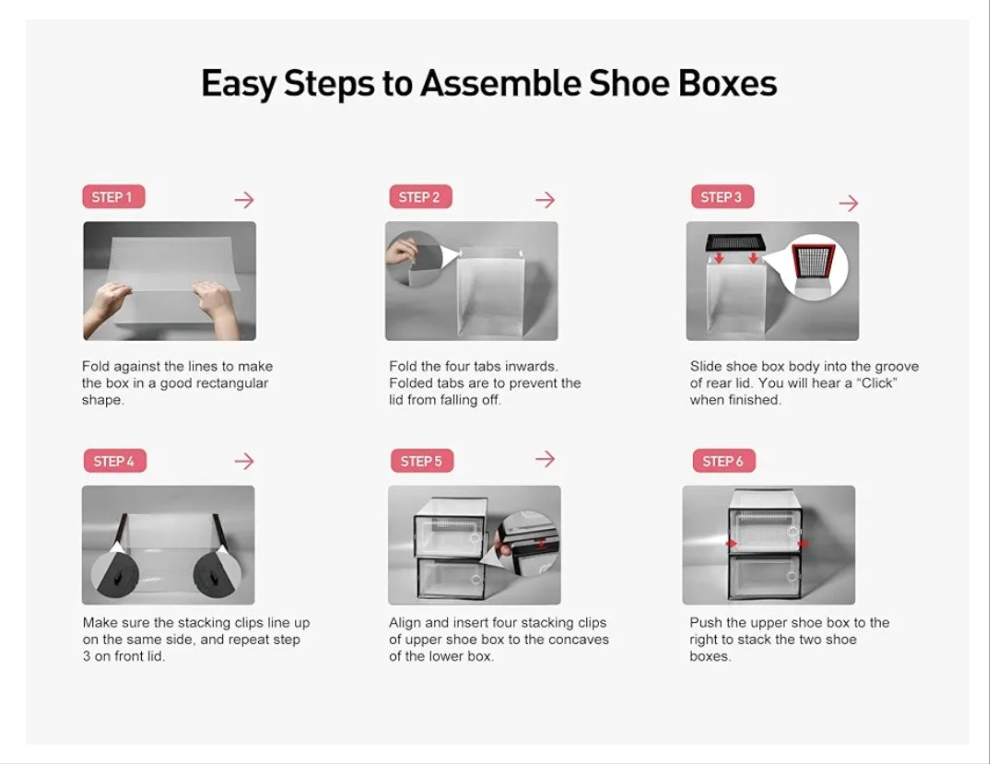 Easy Steps to Assemble Shoe Boxes

STEP 1

Fold against the lines to make the box in a good rectangular shape.

STEP 2

Fold the four tabs inwards. Folded tabs are to prevent the lid from falling off.

STEP 3

Slide shoe box body into the groove of rear lid. You will hear a "Click" when finished.

STEP 4

Make sure the stacking clips line up on the same side, and repeat step 3 on front lid.

STEP 5

Align and insert four stacking clips of upper shoe box to the concaves of the lower box.

STEP 6

Push the upper shoe box to the right to stack the two shoe boxes.