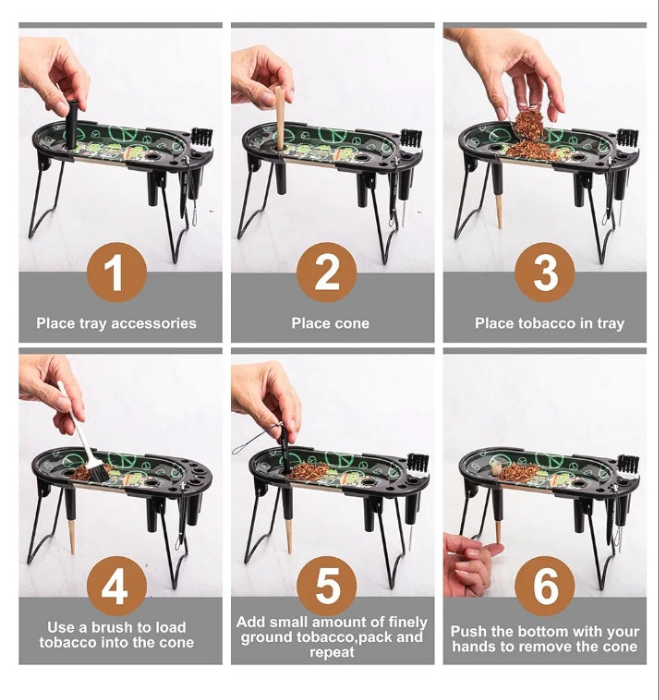 1

Place tray accessories

2

Place cone

3

Place tobacco in tray

4

Use a brush to load tobacco into the cone

5

Add small amount of finely ground tobacco,pack and repeat

6

Push the bottom with your hands to remove the cone