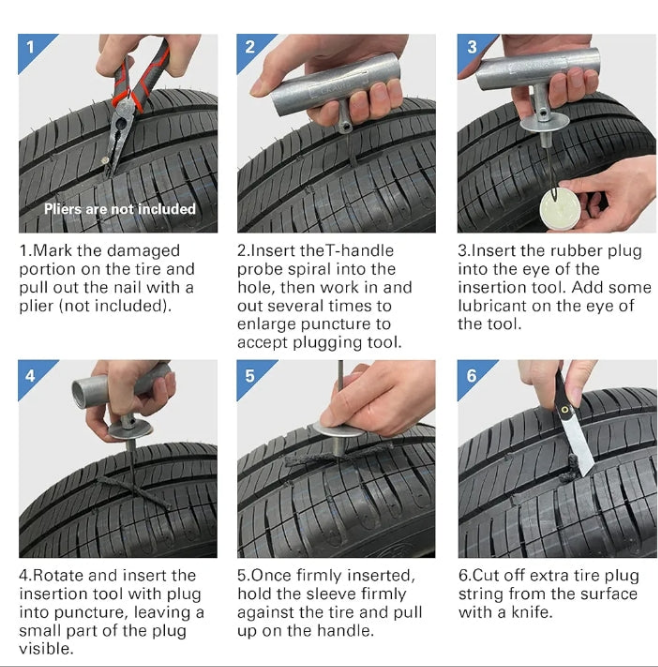 1

Pliers are not included

1.Mark the damaged portion on the tire and pull out the nail with a plier (not included).

2

2.Insert theT-handle probe spiral into the hole, then work in and out several times to enlarge puncture to accept plugging tool.

3

3.Insert the rubber plug into the eye of the insertion tool. Add some lubricant on the eye of the tool.

4

4.Rotate and insert the insertion tool with plug into puncture, leaving a small part of the plug visible.

5

5.Once firmly inserted, hold the sleeve firmly against the tire and pull up on the handle.

6

6.Cut off extra tire plug string from the surface with a knife.