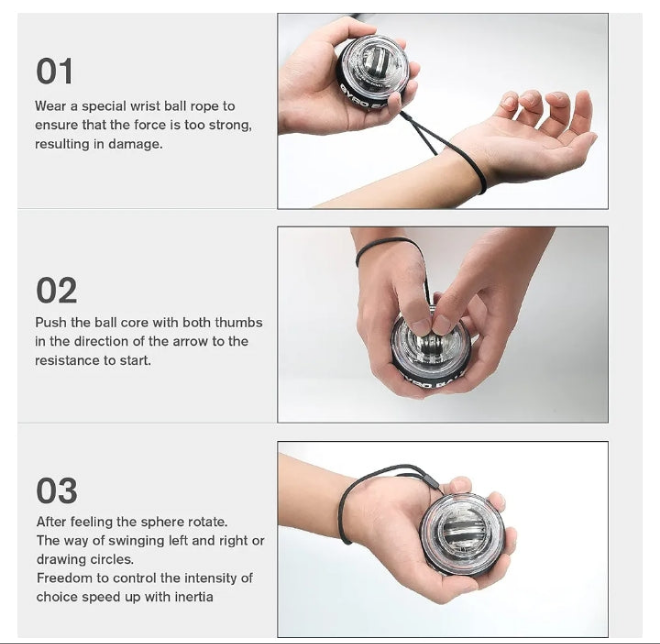 01

Wear a special wrist ball rope to ensure that the force is too strong, resulting in damage.

GYRO B

02

Push the ball core with both thumbs in the direction of the arrow to the resistance to start.

GYRO BAL

03

After feeling the sphere rotate.
The way of swinging left and right or drawing circles.
Freedom to control the intensity of choice speed up with inertia