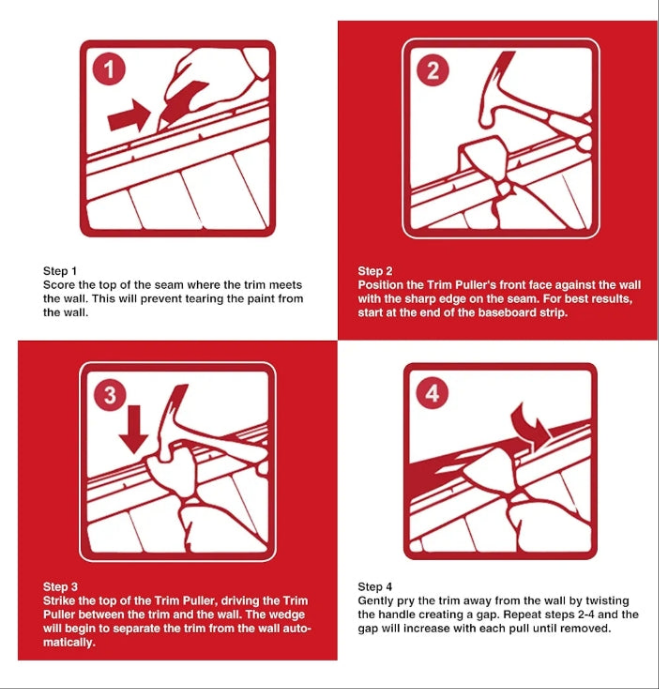 1

Step 1
Score the top of the seam where the trim meets the wall. This will prevent tearing the paint from the wall.

2

Step 2
Position the Trim Puller's front face against the wall with the sharp edge on the seam. For best results, start at the end of the baseboard strip.

3

Step 3
Strike the top of the Trim Puller, driving the Trim Puller between the trim and the wall. The wedge will begin to separate the trim from the wall automatically.

4

Step 4
Gently pry the trim away from the wall by twisting the handle creating a gap. Repeat steps 2-4 and the gap will increase with each pull until removed.