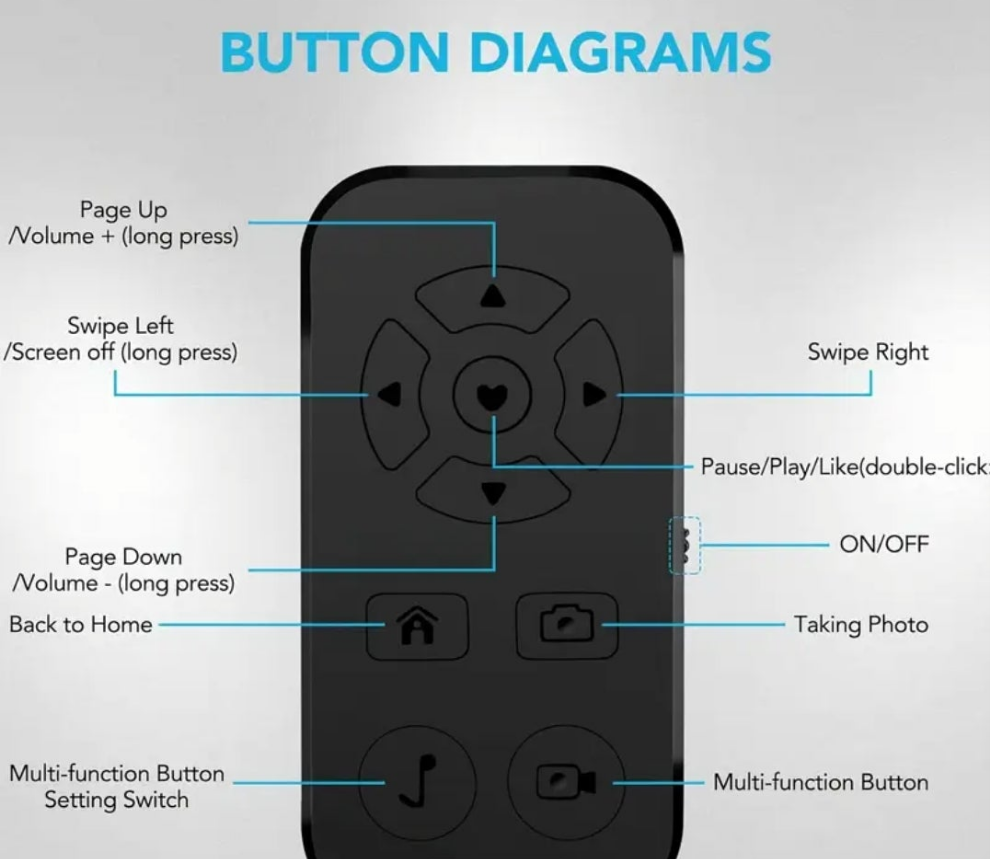 BUTTON DIAGRAMS

Page Up
/Volume + (long press)

Swipe Left
/Screen off (long press)

Swipe Right

Pause/Play/Like(double-click

ON/OFF

Page Down
/Volume - (long press)

Back to Home

Taking Photo

Multi-function Button
Setting Switch

Multi-function Button