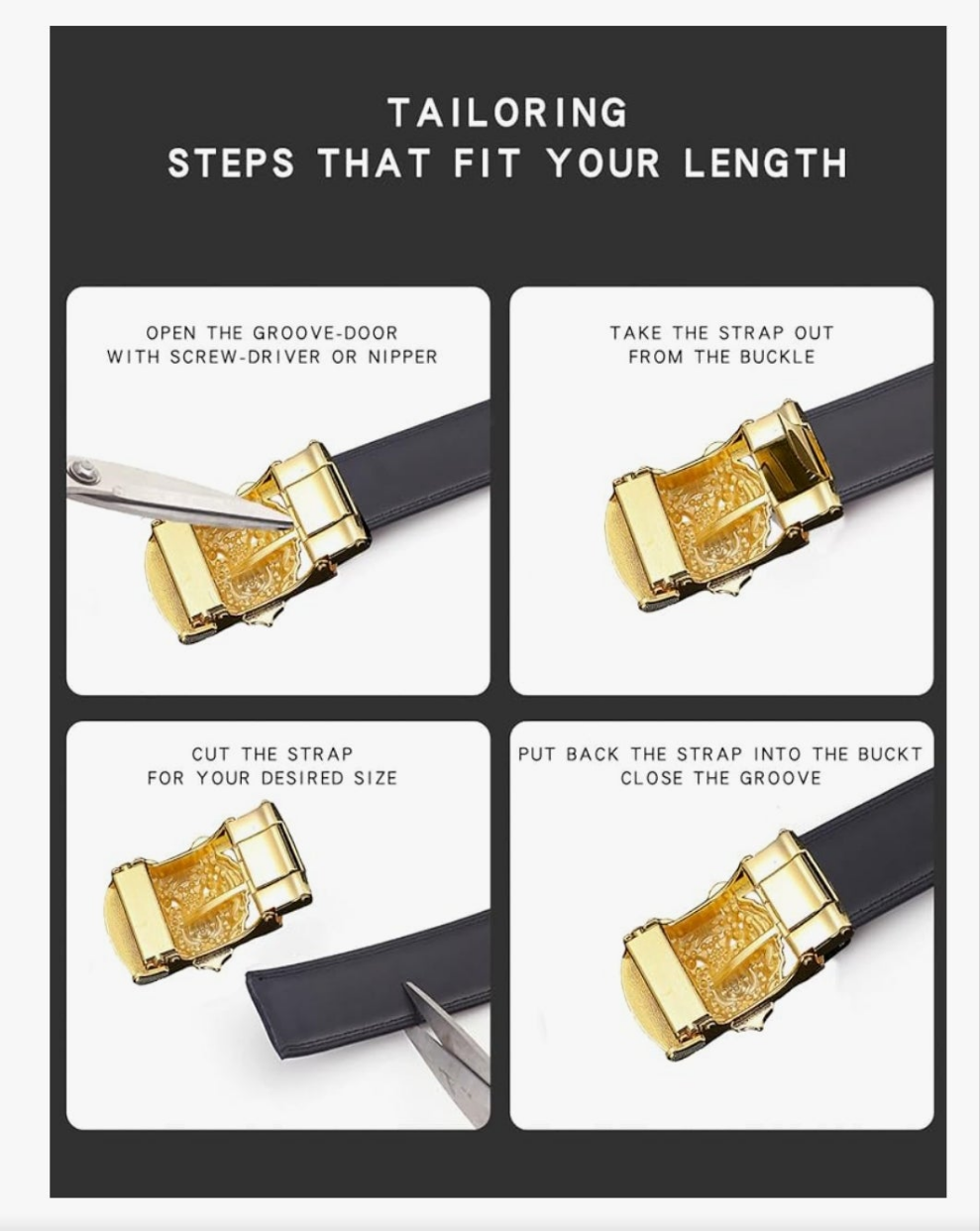 TAILORING
STEPS THAT FIT YOUR LENGTH

OPEN THE GROOVE-DOOR
WITH SCREW-DRIVER OR NIPPER

TAKE THE STRAP OUT
FROM THE BUCKLE

CUT THE STRAP
FOR YOUR DESIRED SIZE

PUT BACK THE STRAP INTO THE BUCKT
CLOSE THE GROOVE