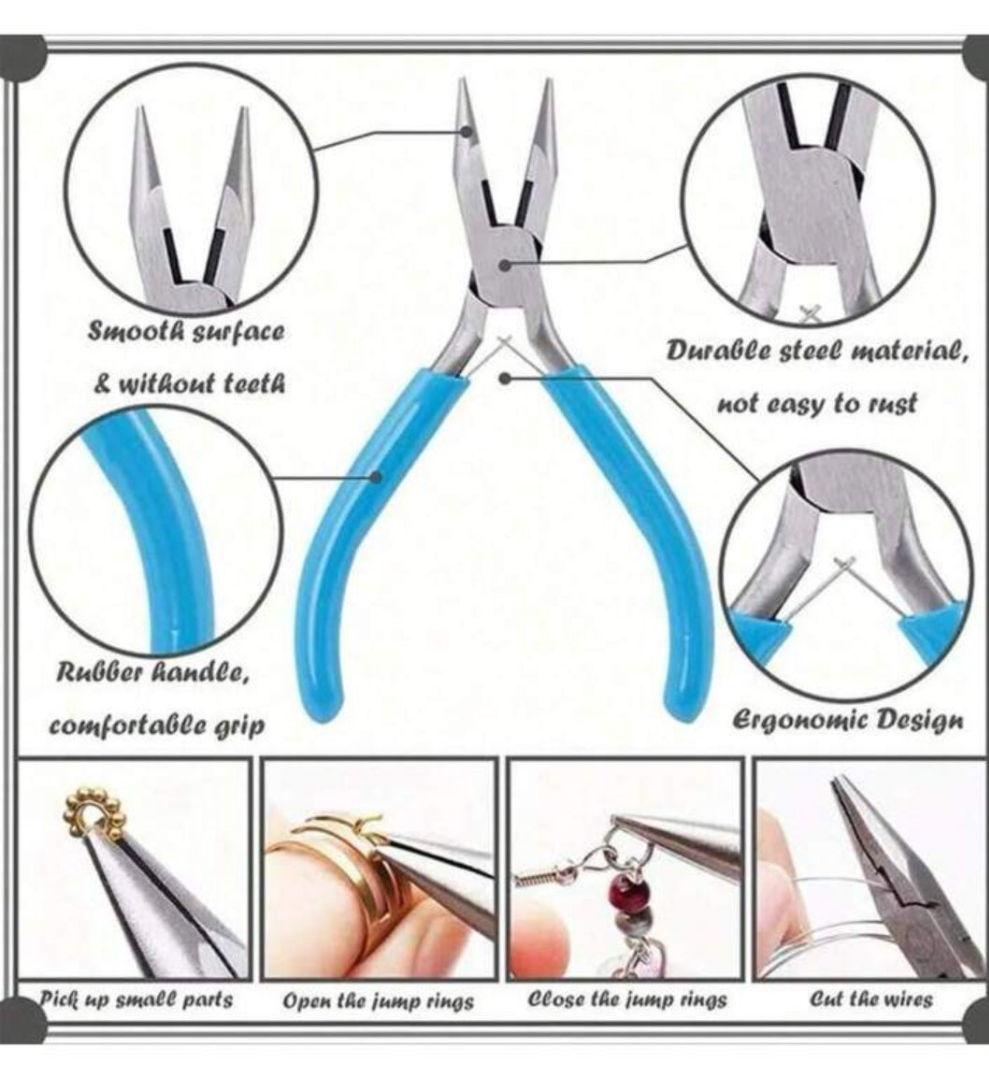 Smooth surface
& without teeth

Durable steel material,
not easy to rust

Rubber handle,
comfortable grip

Ergonomic Design

Pick up small parts

Open the jump rings

Close the jump rings

Cut the wires